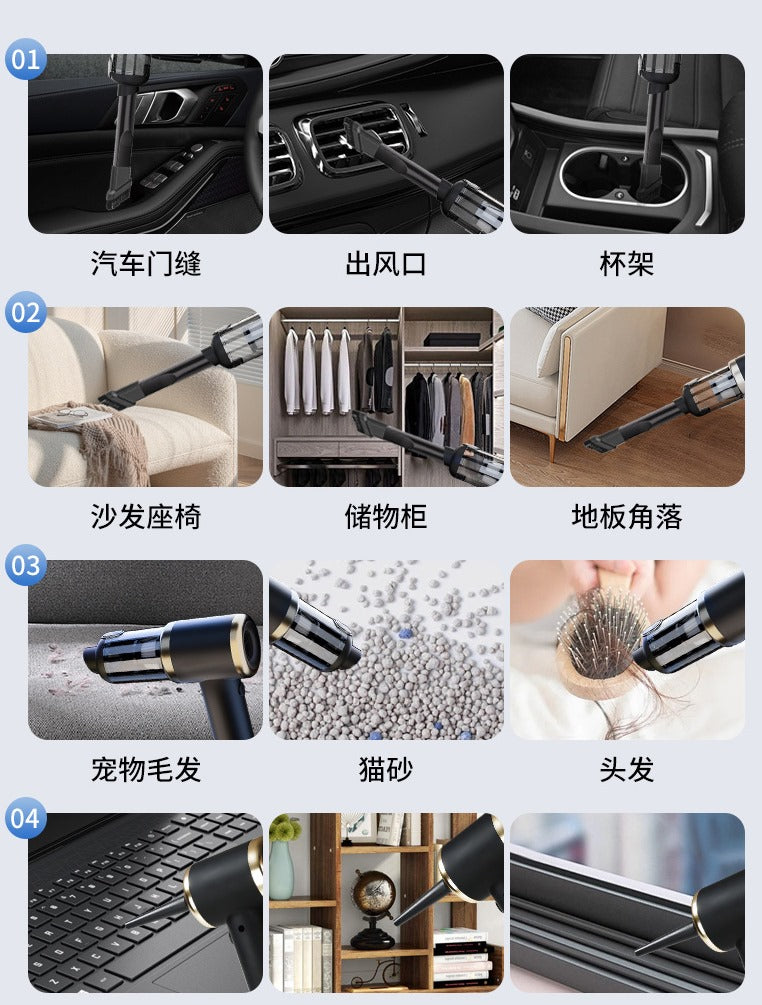 01

汽车门缝

出风口

杯架

02

沙发座椅

储物柜

地板角落

03

宠物毛发

猫砂

头发

04